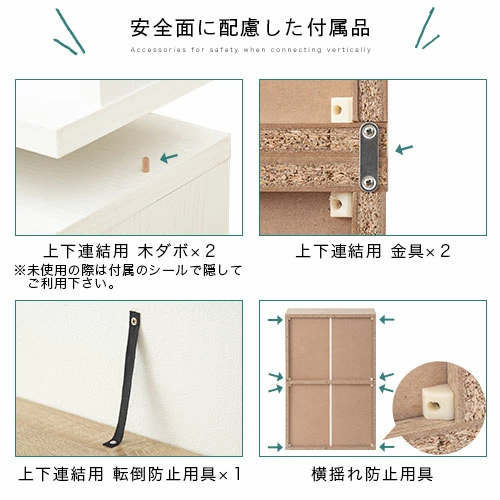 安全面に配慮した付属品

Accessories for safety when connecting vertically

上下連結用 木ダボ×２
※未使用の際は付属のシールで隠してご利用下さい。

上下連結用 金具×２

上下連結用 転倒防止用具×１

横揺れ防止用具