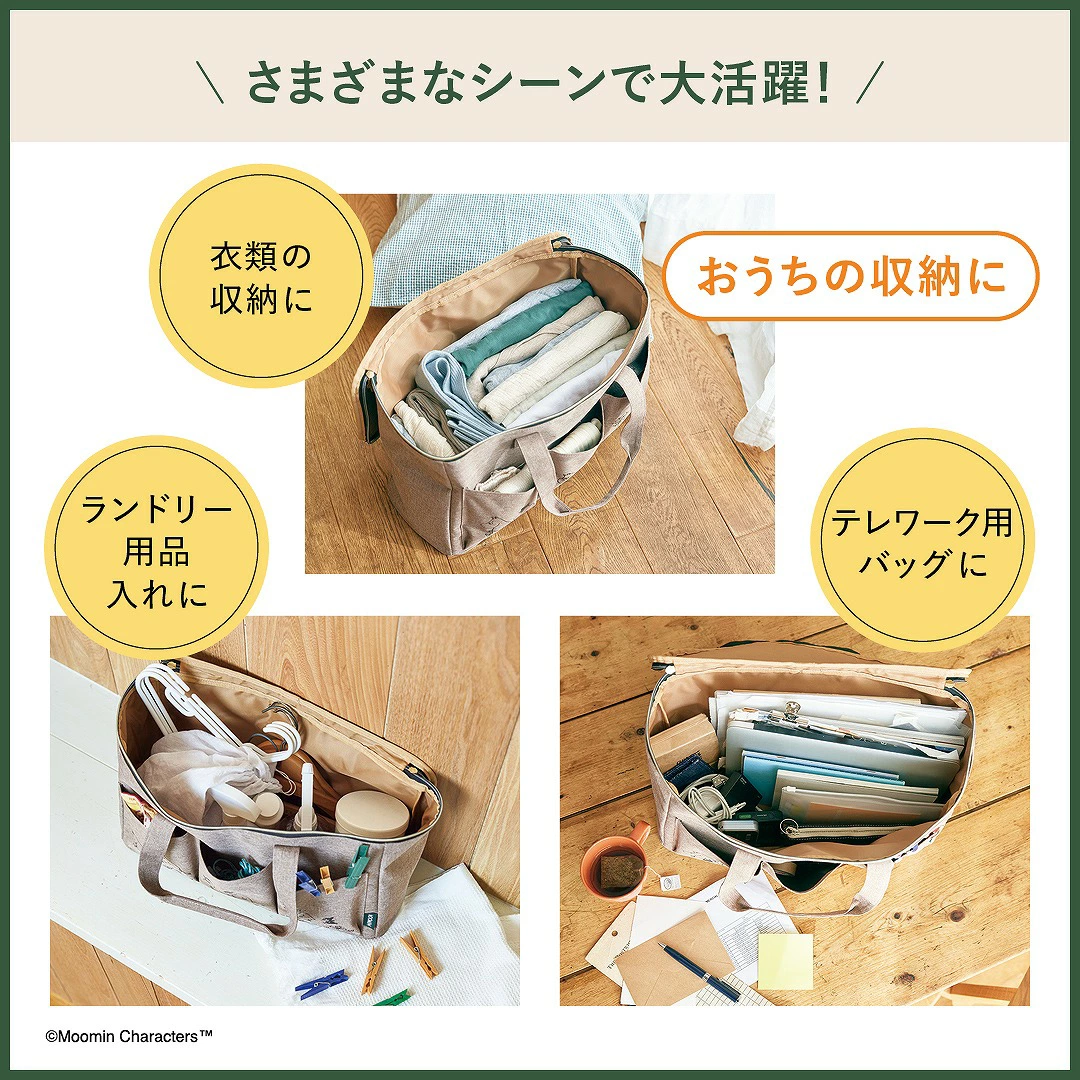 ＼ さまざまなシーンで大活躍！ ／

衣類の収納に

おうちの収納に

ランドリー用品入れに

テレワーク用バッグに

©Moomin Characters™