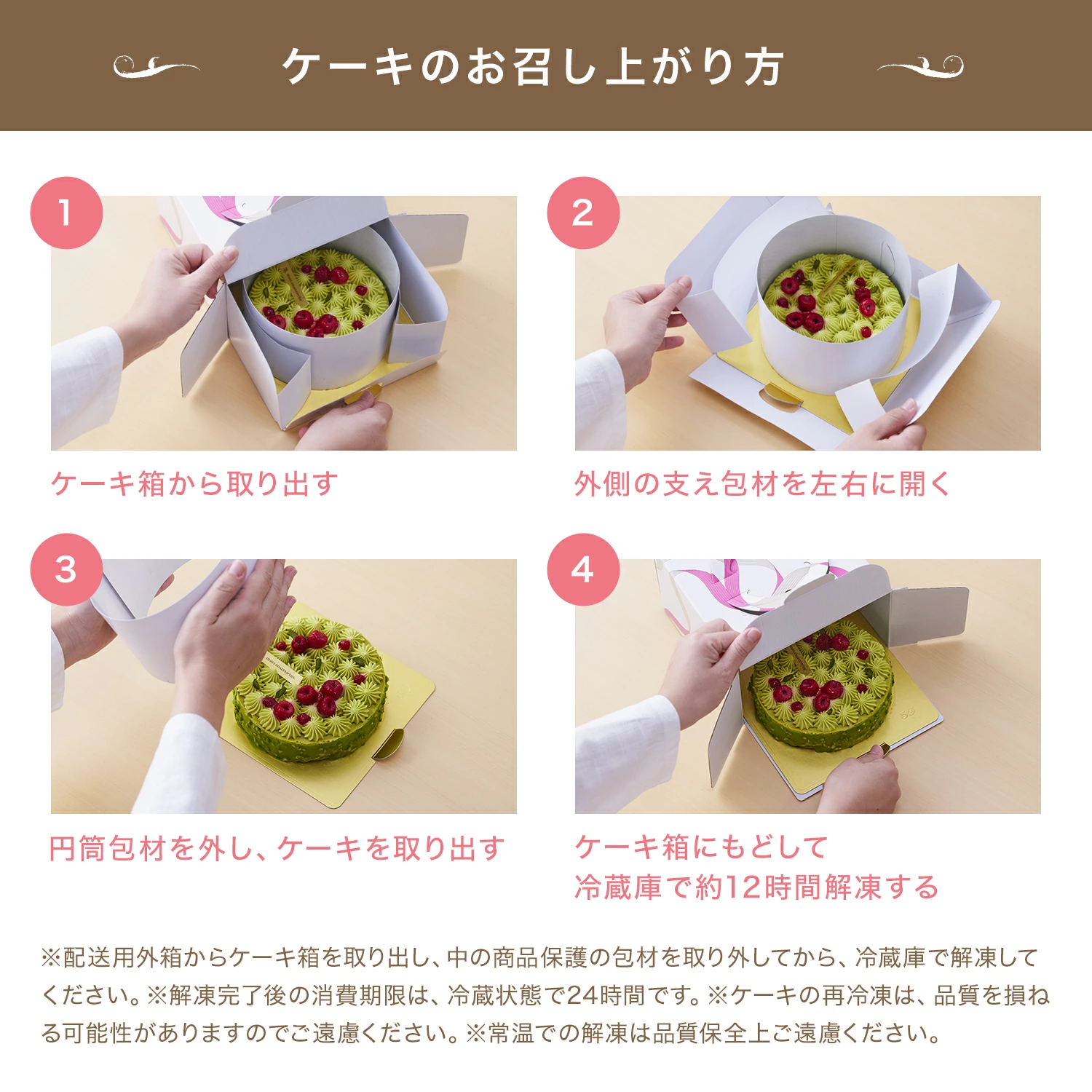 ケーキのお召し上がり方

1
ケーキ箱から取り出す

2
外側の支え包材を左右に開く

3
円筒包材を外し、ケーキを取り出す

4
ケーキ箱にもどして
冷蔵庫で約12時間解凍する

※配送用外箱からケーキ箱を取り出し、中の商品保護の包材を取り外してから、冷蔵庫で解凍してください。※解凍完了後の消費期限は、冷蔵状態で24時間です。※ケーキの再冷凍は、品質を損ねる可能性がありますのでご遠慮ください。※常温での解凍は品質保全上ご遠慮ください。