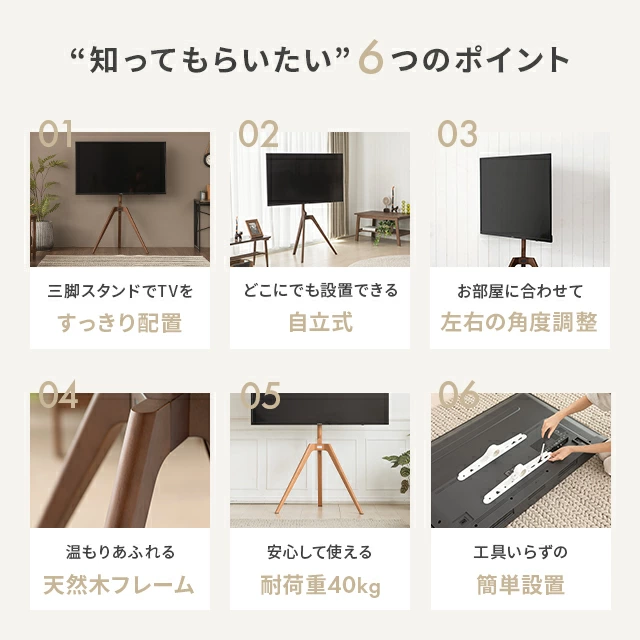 “知ってもらいたい” 6 つのポイント

01
三脚スタンドでTVを
すっきり配置

02
どこにでも設置できる
自立式

03
お部屋に合わせて
左右の角度調整

04
温もりあふれる
天然木フレーム

05
安心して使える
耐荷重40kg

06
工具いらずの
簡単設置