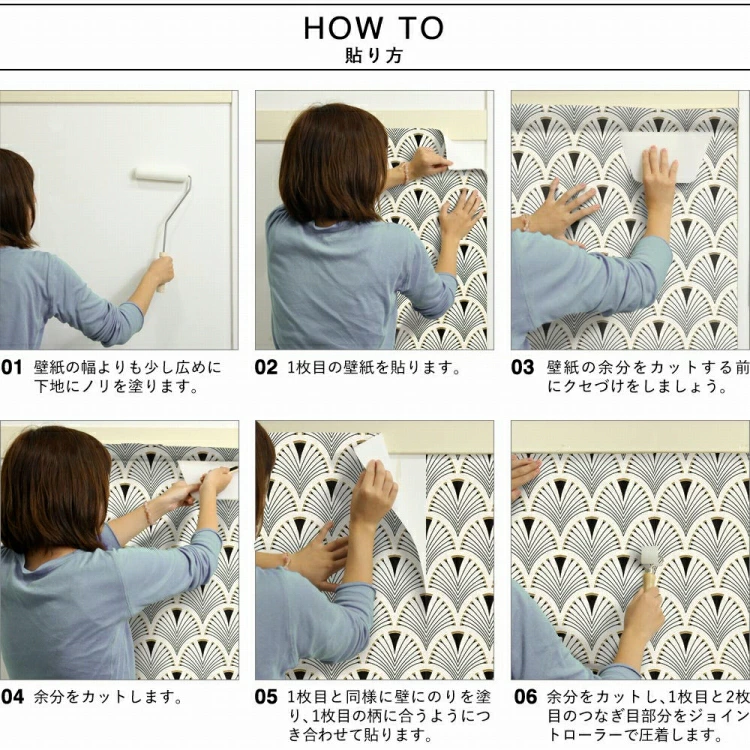 HOW TO
貼り方

01 壁紙の幅よりも少し広めに下地にノリを塗ります。

02 1枚目の壁紙を貼ります。

03 壁紙の余分をカットする前にクセづけをしましょう。

04 余分をカットします。

05 1枚目と同様に壁にのりを塗り、1枚目の柄に合うようにつき合わせて貼ります。

06 余分をカットし、1枚目と2枚目のつなぎ目部分をジョイントローラーで圧着します。