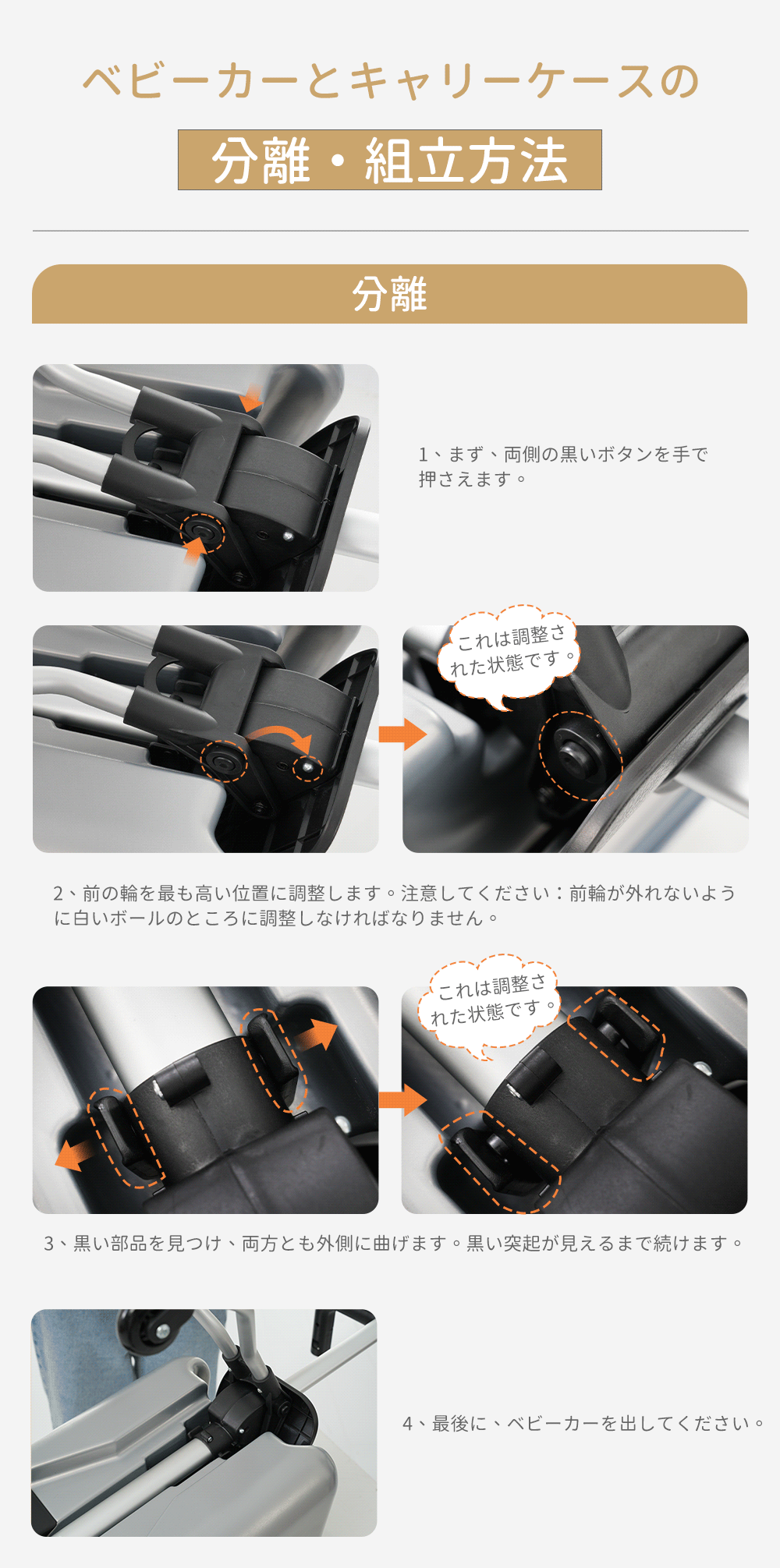 ベビーカーとキャリーケースの

分離・組立方法

分離

1、まず、両側の黒いボタンを手で押さえます。

これは調整された状態です。

2、前の輪を最も高い位置に調整します。注意してください：前輪が外れないように白いボールのところに調整しなければなりません。

これは調整された状態です。

3、黒い部品を見つけ、両方とも外側に曲げます。黒い突起が見えるまで続けます。

4、最後に、ベビーカーを出してください。