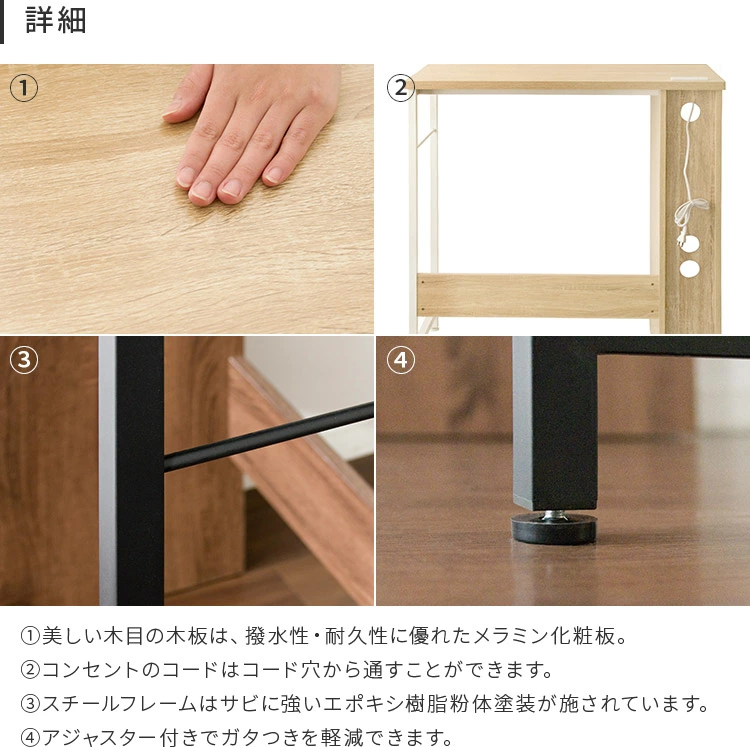 詳細

①

②

③

④

①美しい木目の木板は、撥水性・耐久性に優れたメラミン化粧板。
②コンセントのコードはコード穴から通すことができます。
③スチールフレームはサビに強いエポキシ樹脂粉体塗装が施されています。
④アジャスター付きでガタつきを軽減できます。