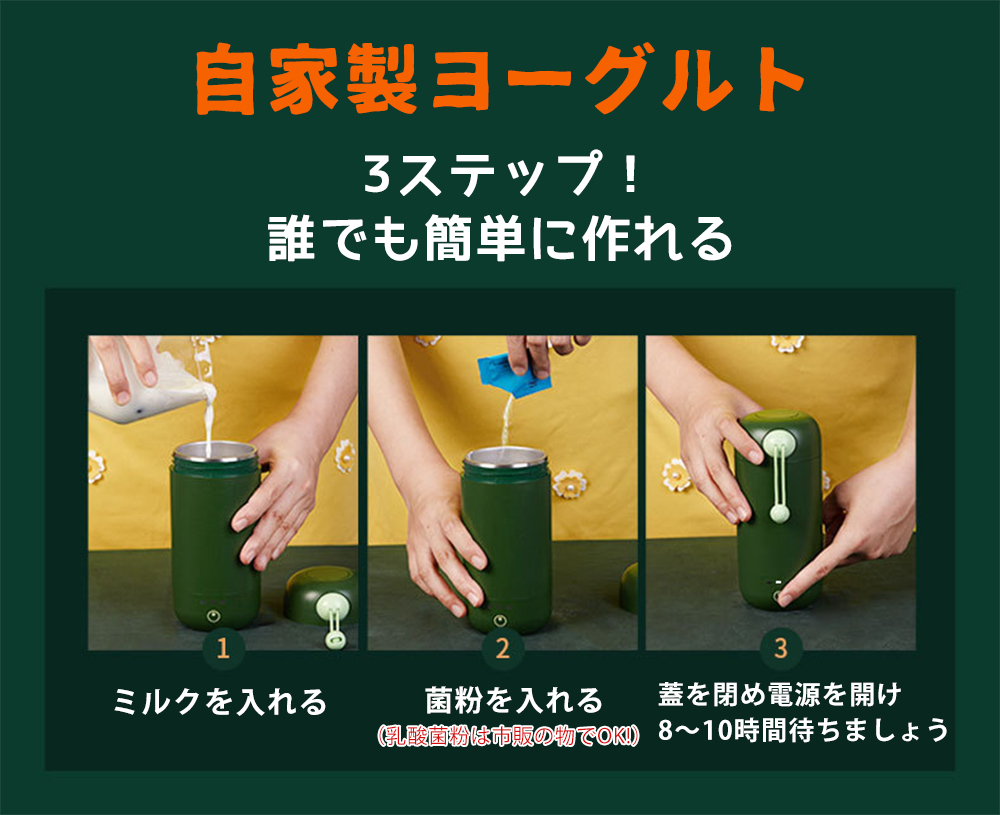 自家製ヨーグルト

3ステップ！
誰でも簡単に作れる

1
ミルクを入れる

2
菌粉を入れる
(乳酸菌粉は市販の物でOK!)

3
蓋を閉め電源を開け
8～10時間待ちましょう